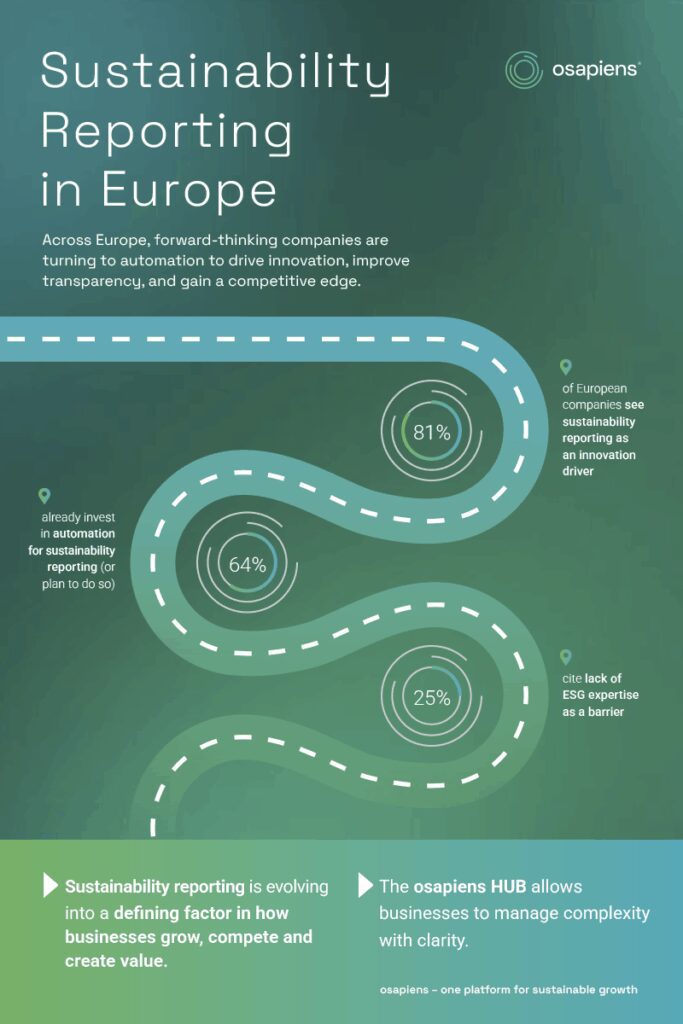 Sustainability Reporting in Europe

osapiens

Across Europe, forward-thinking companies are turning to automation to drive innovation, improve transparency, and gain a competitive edge.

81%

of European companies see sustainability reporting as an innovation driver

64%

already invest in automation for sustainability reporting (or plan to do so)

25%

cite lack of ESG expertise as a barrier

Sustainability reporting is evolving into a defining factor in how businesses grow, compete and create value.

The osapiens HUB allows businesses to manage complexity with clarity.

osapiens – one platform for sustainable growth